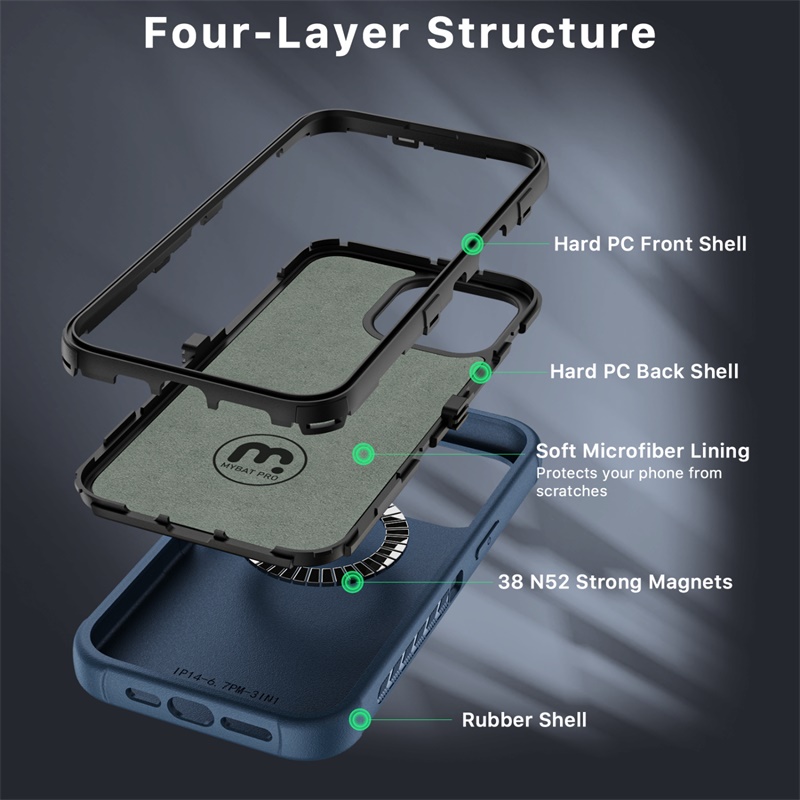 Four-Layer Structure

Hard PC Front Shell

Hard PC Back Shell

m.
MYBAT PRO

Soft Microfiber Lining
Protects your phone from scratches

38 N52 Strong Magnets

IP14-6.7PM-3IN1

Rubber Shell