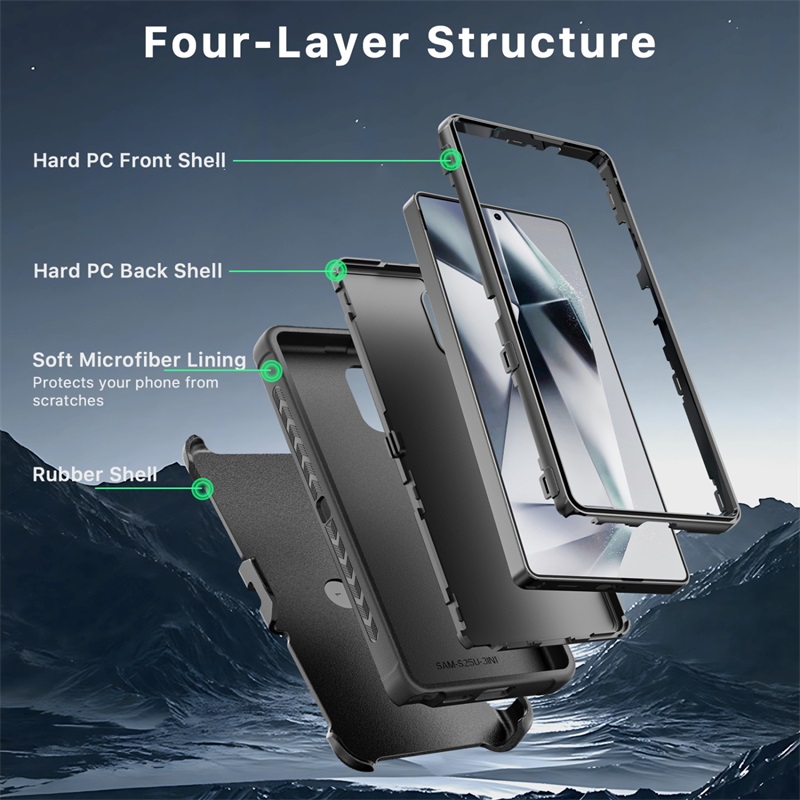 Four-Layer Structure

Hard PC Front Shell

Hard PC Back Shell

Soft Microfiber Lining
Protects your phone from scratches

Rubber Shell

SAM-S25U-3IN1