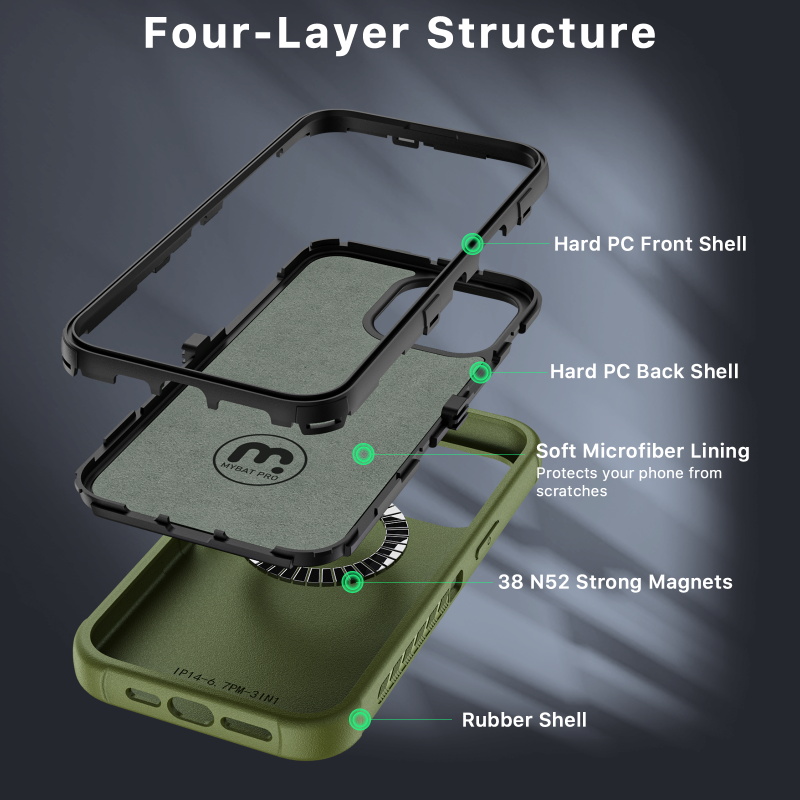 Four-Layer Structure

Hard PC Front Shell

Hard PC Back Shell

m.
MYBAT PRO

Soft Microfiber Lining
Protects your phone from scratches

38 N52 Strong Magnets

IP14-6.7PM-3IN1

Rubber Shell