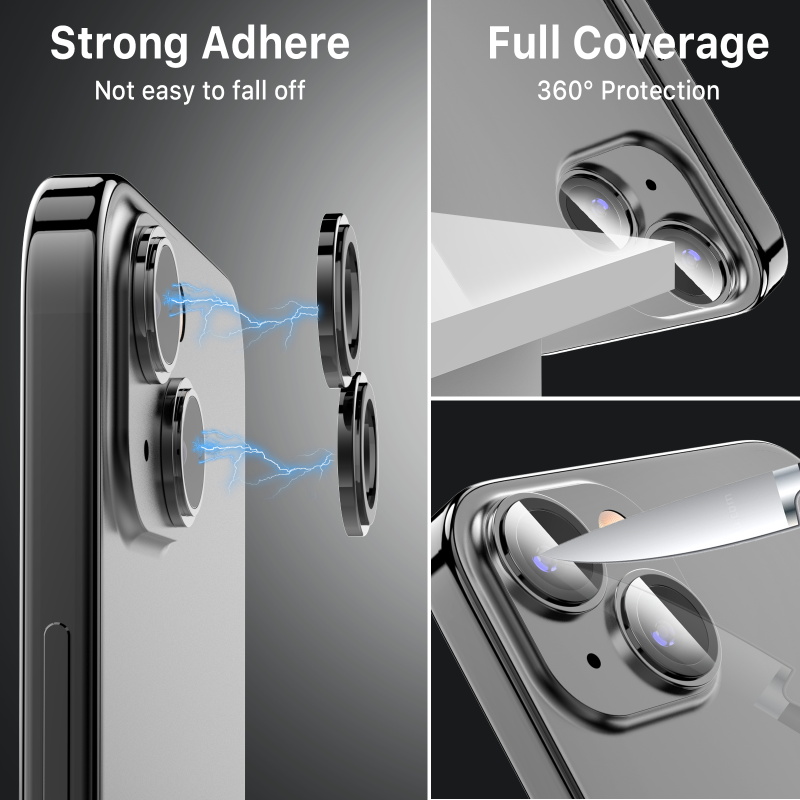 Strong Adhere
Not easy to fall off

Full Coverage
360° Protection