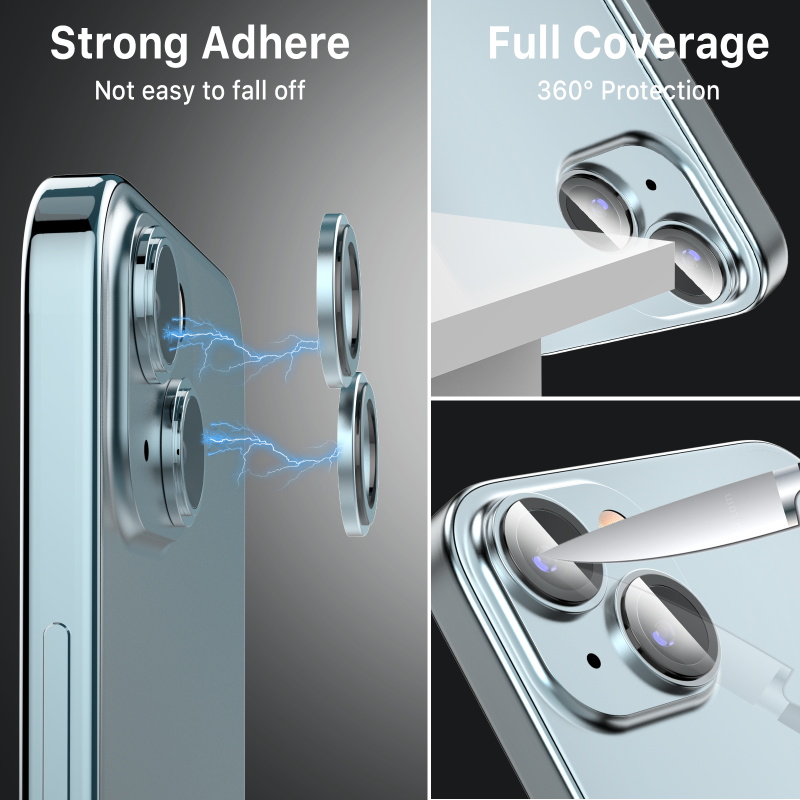 Strong Adhere
Not easy to fall off

Full Coverage
360° Protection