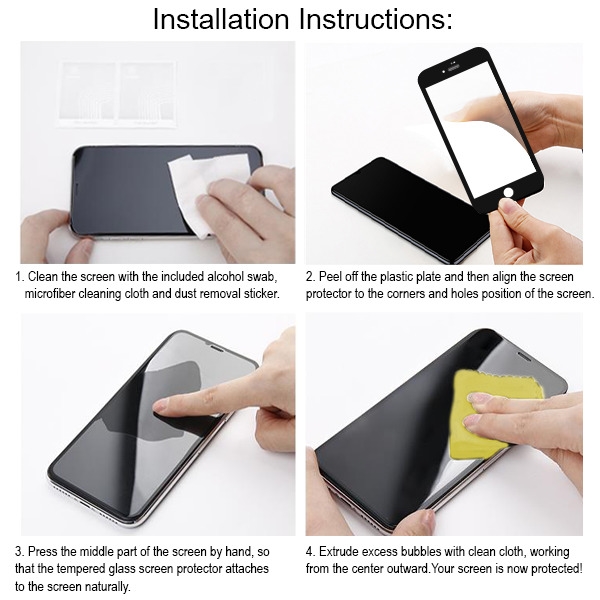 Installation Instructions:

1. Clean the screen with the included alcohol swab, microfiber cleaning cloth and dust removal sticker.

2. Peel off the plastic plate and then align the screen protector to the corners and holes position of the screen.

3. Press the middle part of the screen by hand, so that the tempered glass screen protector attaches to the screen naturally.

4. Extrude excess bubbles with clean cloth, working from the center outward.Your screen is now protected!